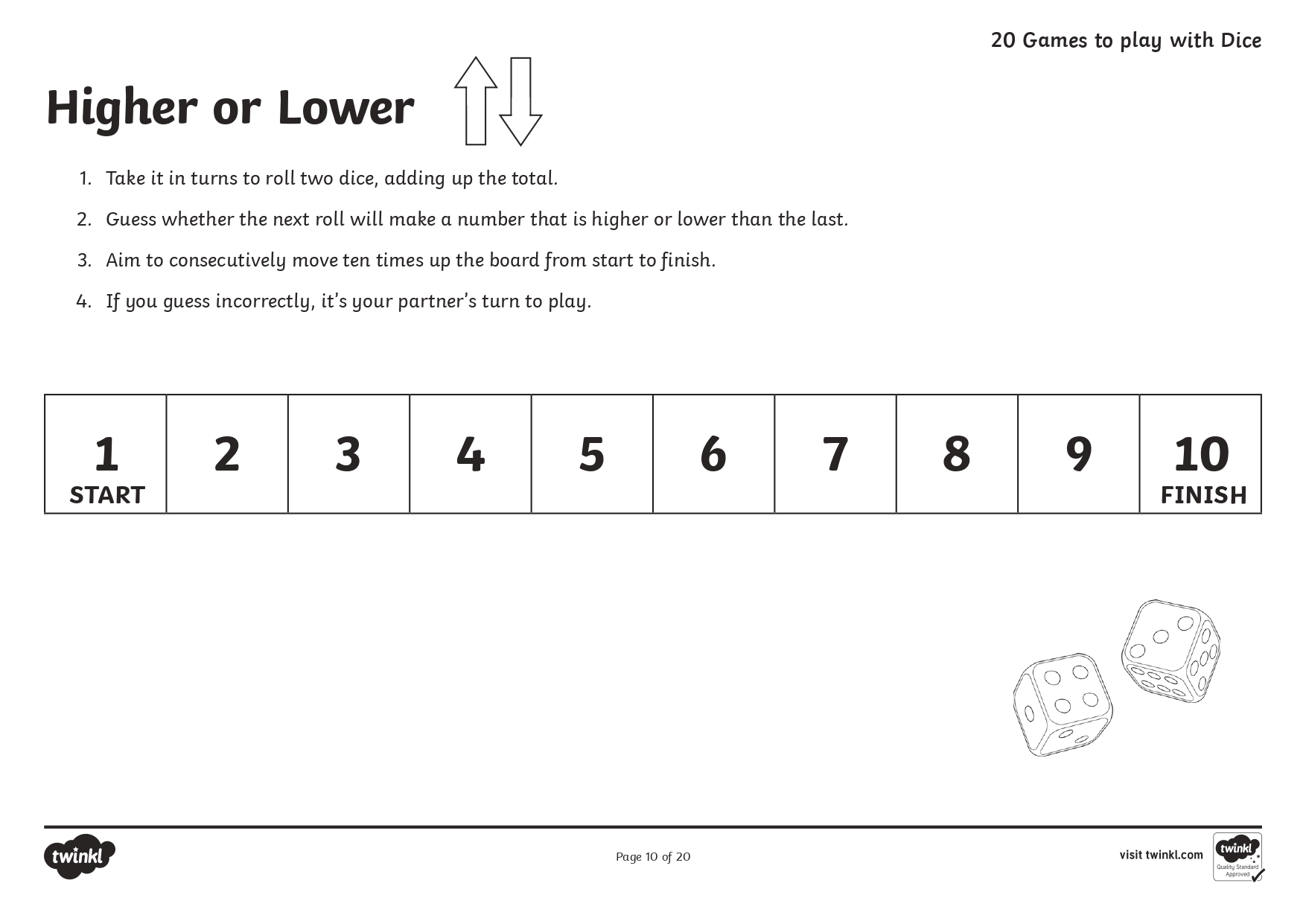 20 Games to play with Dice

Higher or Lower

1. Take it in turns to roll two dice, adding up the total.
2. Guess whether the next roll will make a number that is higher or lower than the last.
3. Aim to consecutively move ten times up the board from start to finish.
4. If you guess incorrectly, it's your partner's turn to play.

| 1 START | 2 | 3 | 4 | 5 | 6 | 7 | 8 | 9 | 10 FINISH |
|---|---|---|---|---|---|---|---|---|---|

twinkl

Page 10 of 20

visit twinkl.com

twinkl Quality Standard Approved