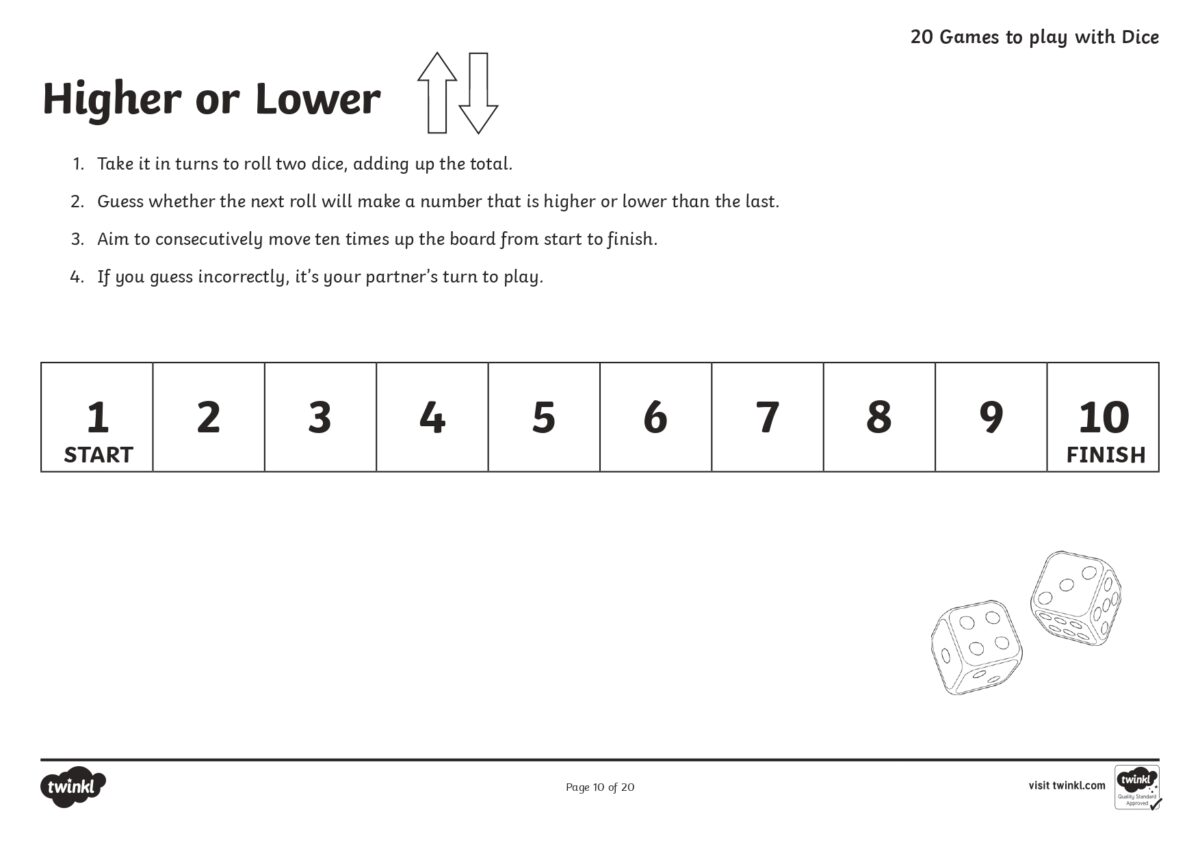 20 Games to play with Dice

Higher or Lower

1. Take it in turns to roll two dice, adding up the total.
2. Guess whether the next roll will make a number that is higher or lower than the last.
3. Aim to consecutively move ten times up the board from start to finish.
4. If you guess incorrectly, it's your partner's turn to play.

| 1 START | 2 | 3 | 4 | 5 | 6 | 7 | 8 | 9 | 10 FINISH |
|---|---|---|---|---|---|---|---|---|---|

twinkl

Page 10 of 20

visit twinkl.com

twinkl Quality Standard Approved