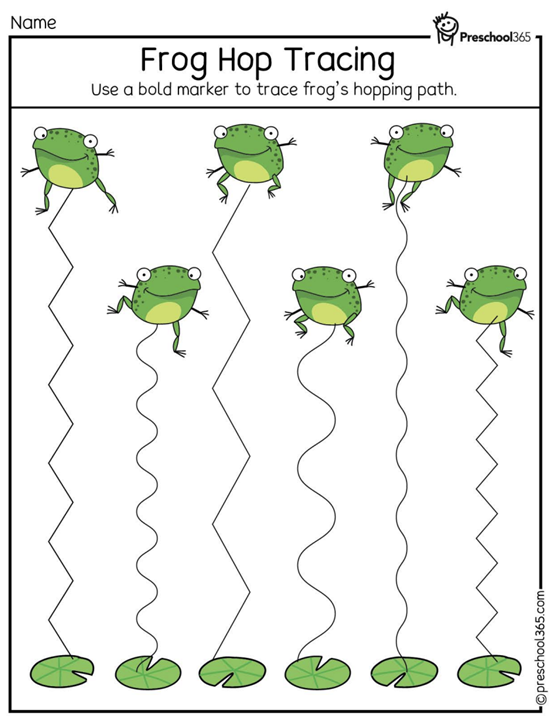 Name

Preschool365

Frog Hop Tracing

Use a bold marker to trace frog's hopping path.

©preschool365.com